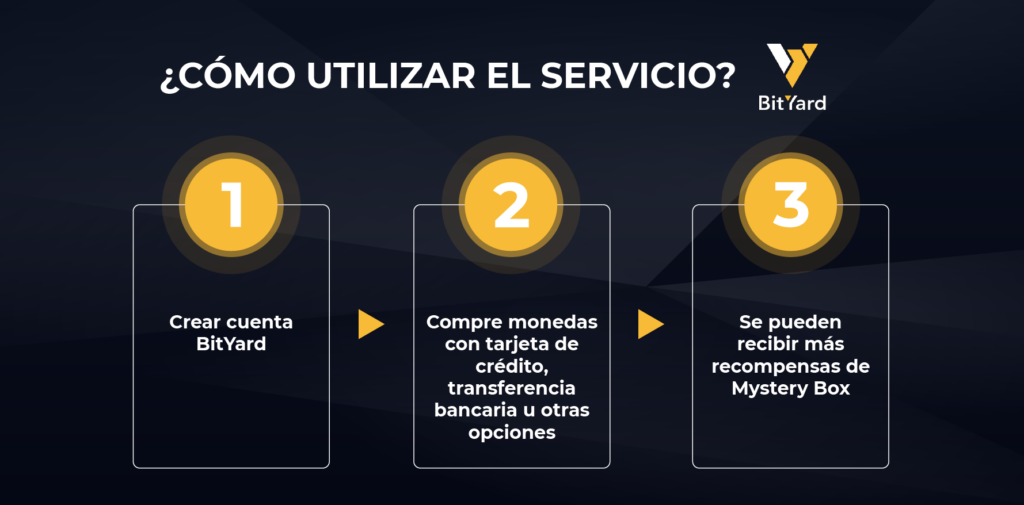 ¿CÓMO UTILIZAR EL SERVICIO?

BitYard

1

Crear cuenta BitYard

2

Compre monedas con tarjeta de crédito, transferencia bancaria u otras opciones

3

Se pueden recibir más recompensas de Mystery Box