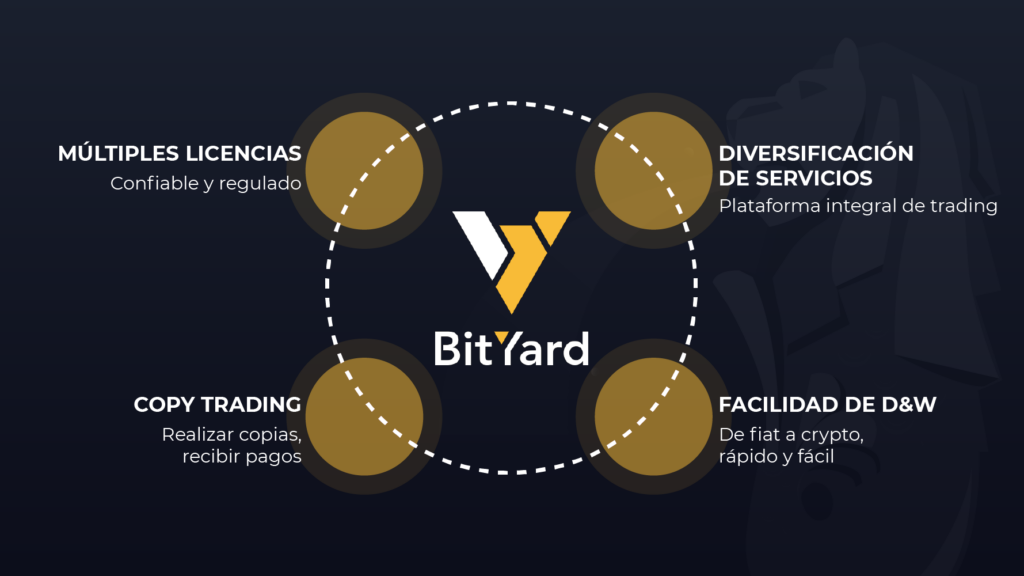 MÚLTIPLES LICENCIAS
Confiable y regulado

DIVERSIFICACIÓN DE SERVICIOS
Plataforma integral de trading

BitYard

COPY TRADING
Realizar copias, recibir pagos

FACILIDAD DE D&W
De fiat a crypto, rápido y fácil